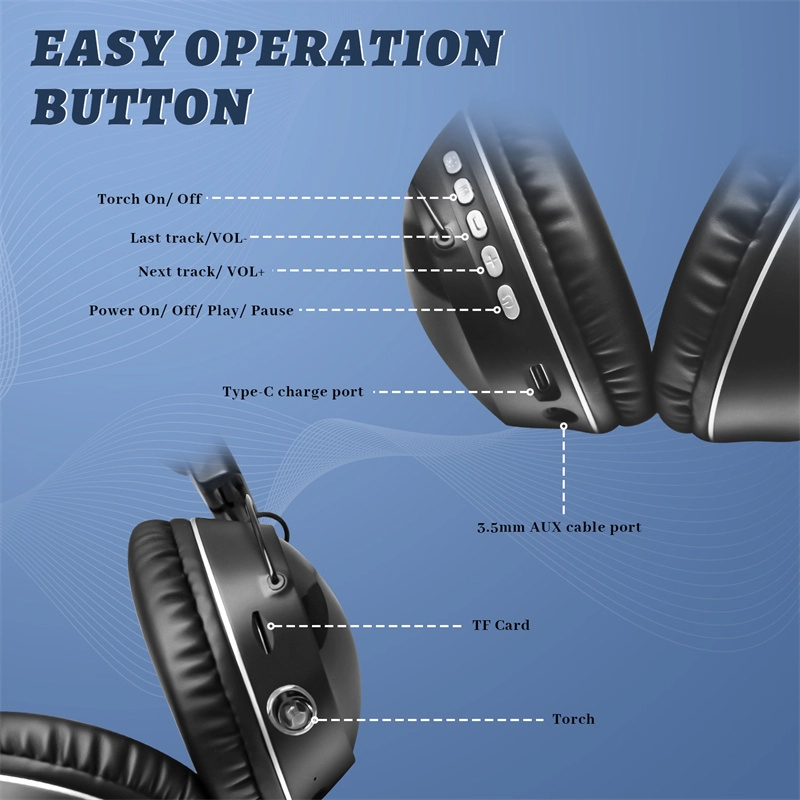 EASY OPERATION BUTTON

Torch On/ Off

Last track/VOL-

Next track/ VOL+

Power On/ Off/ Play/ Pause

Type-C charge port

3.5mm AUX cable port

TF Card

Torch